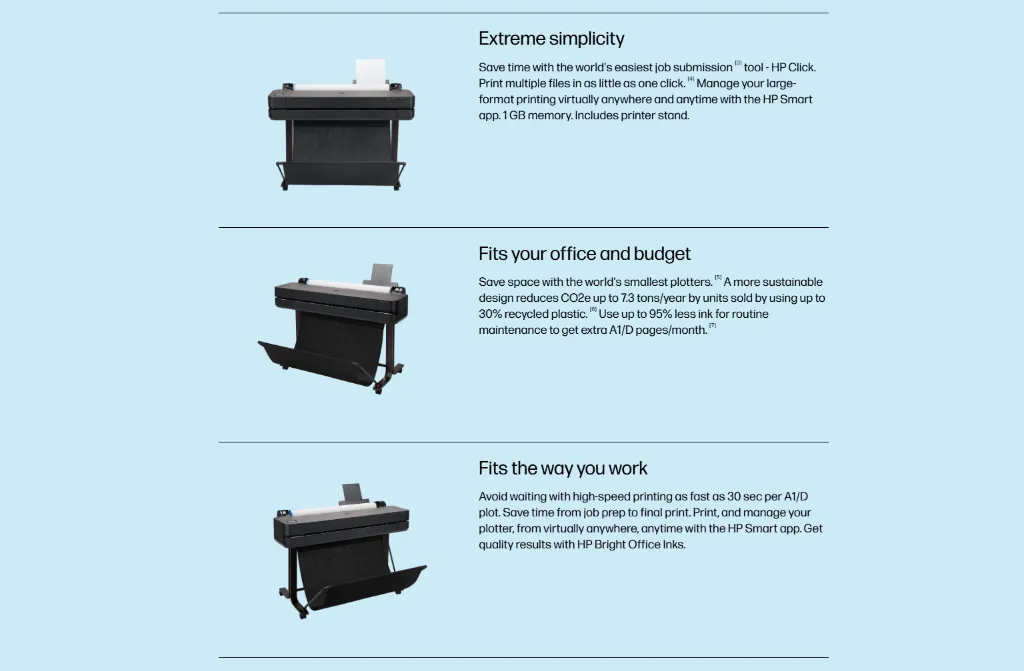 Extreme simplicity

Save time with the world's easiest job submission $^{[3]}$ tool - HP Click. Print multiple files in as little as one click. $^{[4]}$ Manage your large-format printing virtually anywhere and anytime with the HP Smart app. 1 GB memory. Includes printer stand.

Fits your office and budget

Save space with the world's smallest plotters. $^{[5]}$ A more sustainable design reduces CO2e up to 7.3 tons/year by units sold by using up to 30% recycled plastic. $^{[6]}$ Use up to 95% less ink for routine maintenance to get extra A1/D pages/month. $^{[7]}$

Fits the way you work

Avoid waiting with high-speed printing as fast as 30 sec per A1/D plot. Save time from job prep to final print. Print, and manage your plotter, from virtually anywhere, anytime with the HP Smart app. Get quality results with HP Bright Office Inks.